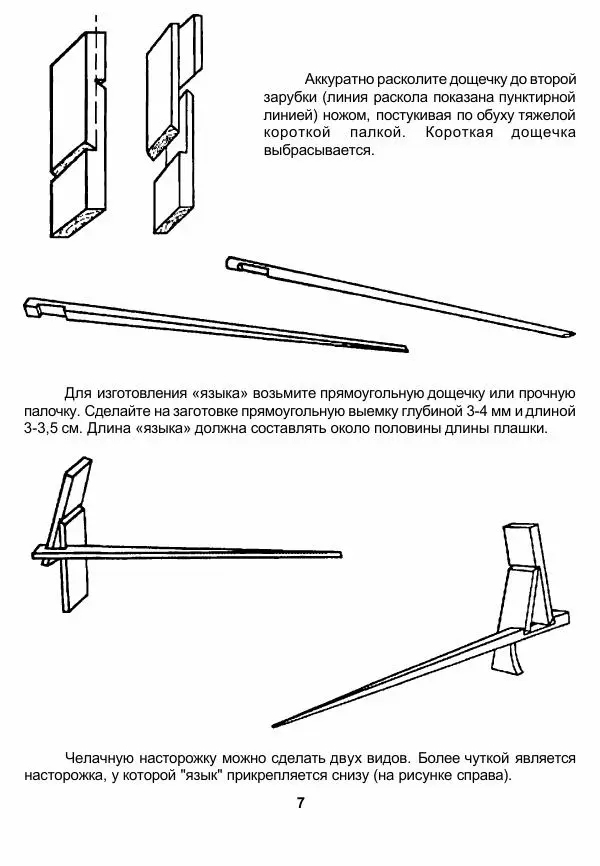 Аккуратно расколите дощечку до второй зарубки (линия раскола показана пунктирной линией) ножом, постукивая по обуху тяжелой короткой палкой. Короткая дощечка выбрасывается.

Для изготовления «языка» возьмите прямоугольную дощечку или прочную палочку. Сделайте на заготовке прямоугольную выемку глубиной 3-4 мм и длиной 3-3,5 см. Длина «языка» должна составлять около половины длины плашки.

Челачную насторожку можно сделать двух видов. Более чуткой является насторожка, у которой "язык" прикрепляется снизу (на рисунке справа).

7